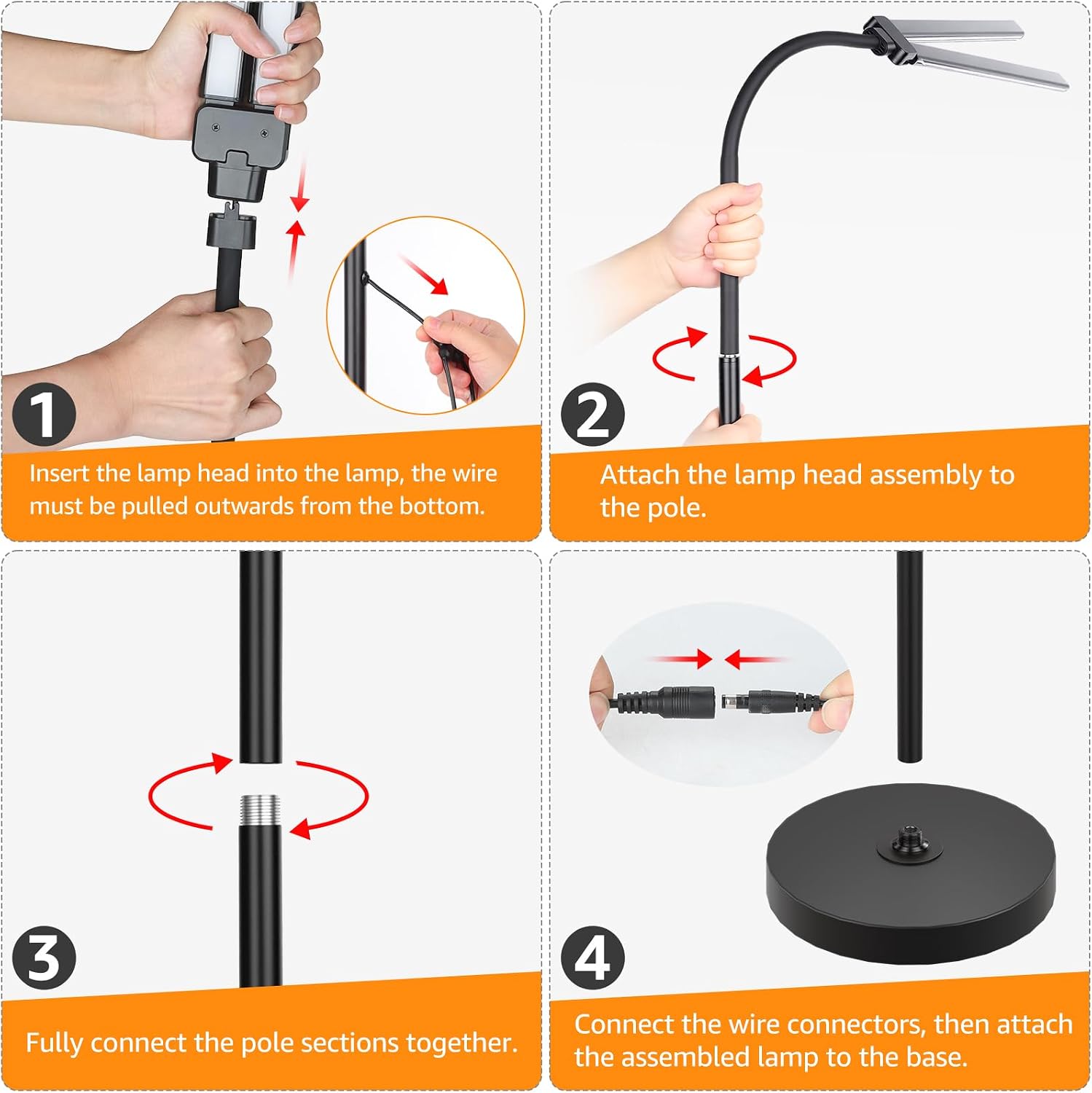 1

Insert the lamp head into the lamp, the wire must be pulled outwards from the bottom.

2

Attach the lamp head assembly to the pole.

3

Fully connect the pole sections together.

4

Connect the wire connectors, then attach the assembled lamp to the base.